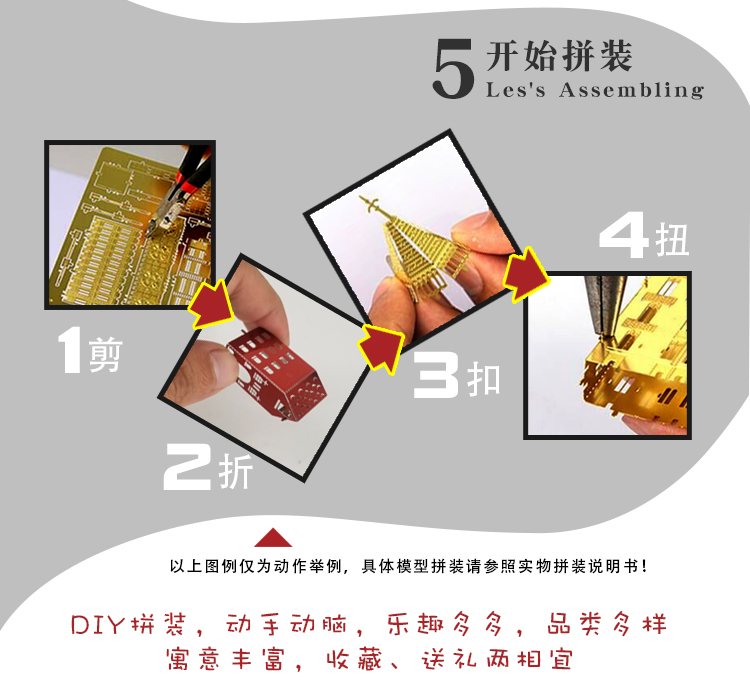 5 开始拼装
Les's Assembling

1 剪

2 折

3 扣

4 扭

以上图例仅为动作举例，具体模型拼装请参照实物拼装说明书！

DIY拼装，动手动脑，乐趣多多，品类多样
寓意丰富，收藏、送礼两相宜