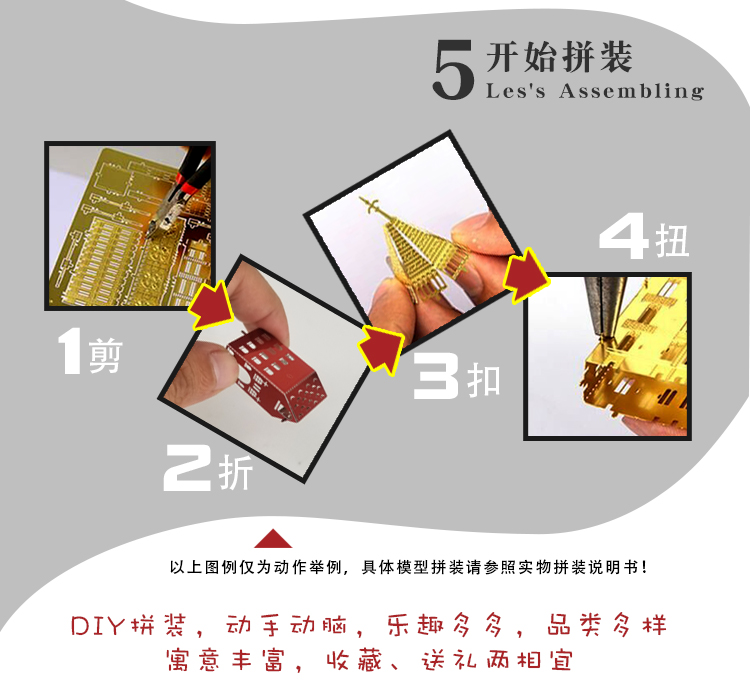 5 开始拼装
Les's Assembling

1剪

2折

3扣

4扭

以上图例仅为动作举例，具体模型拼装请参照实物拼装说明书！

DIY拼装，动手动脑，乐趣多多，品类多样
寓意丰富，收藏、送礼两相宜