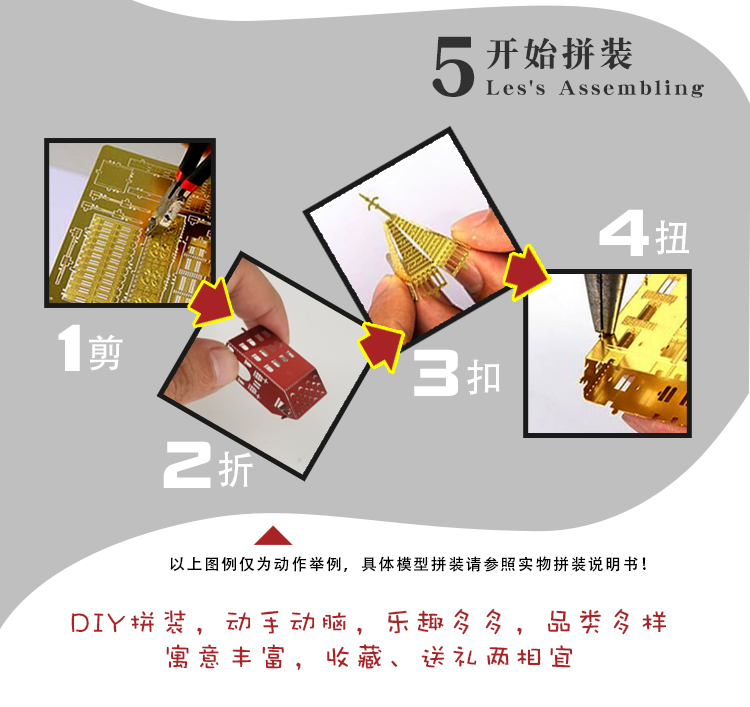 5 开始拼装
Les's Assembling

1剪

2折

3扣

4扭

以上图例仅为动作举例，具体模型拼装请参照实物拼装说明书！

DIY拼装，动手动脑，乐趣多多，品类多样
寓意丰富，收藏、送礼两相宜